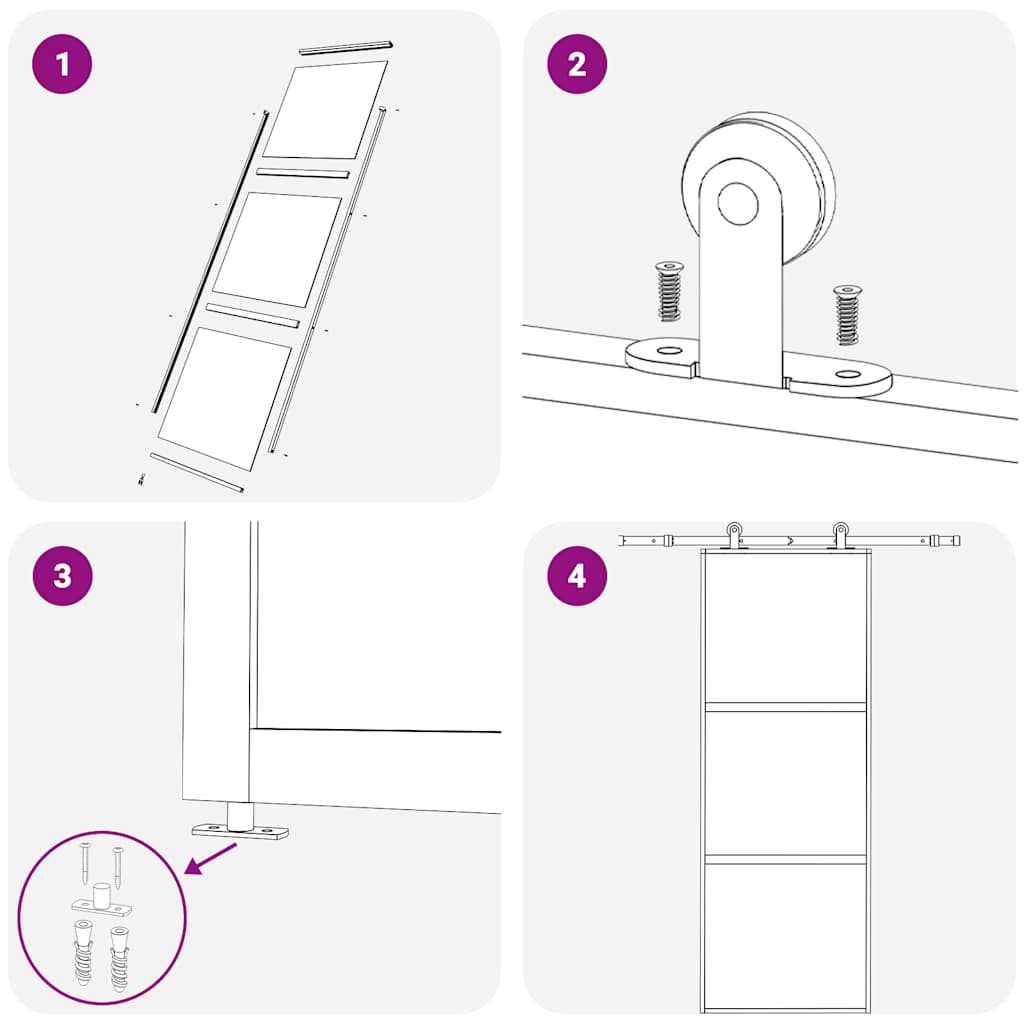 1

2

3

4